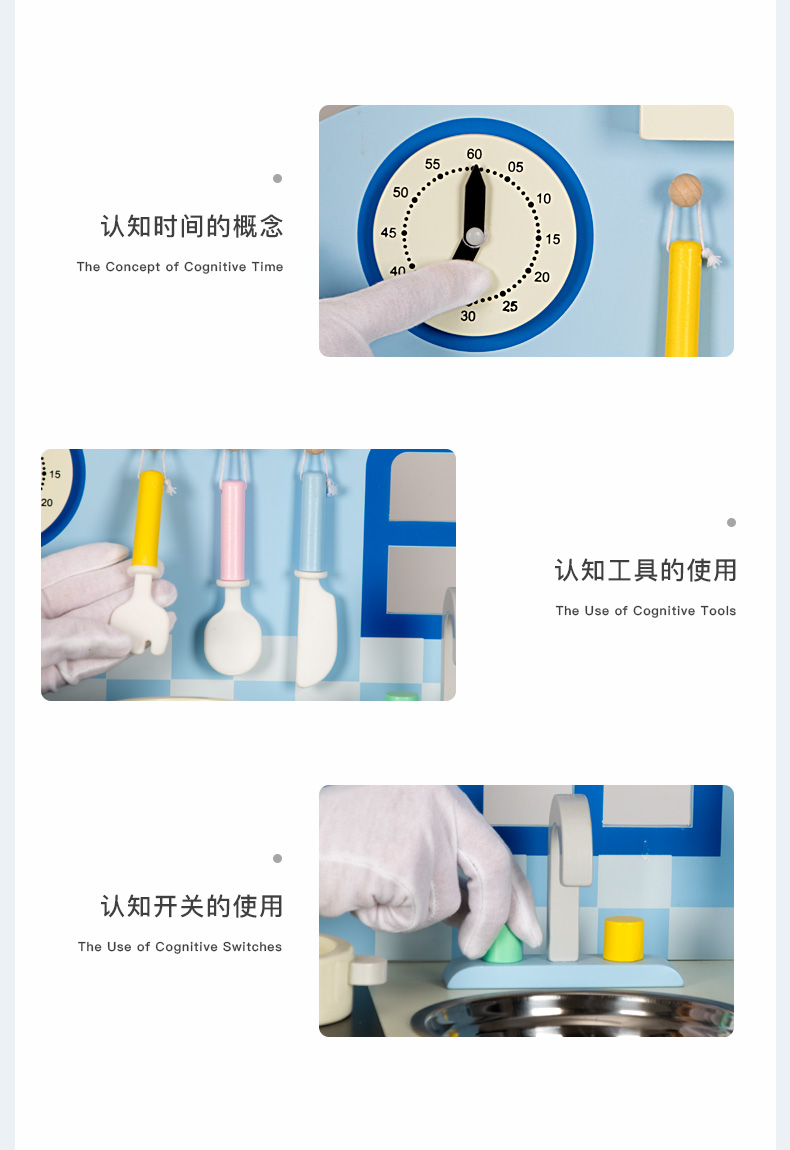 认知时间的概念

The Concept of Cognitive Time

60
05
10
15
20
25
30
40
45
50
55

15
20

认知工具的使用

The Use of Cognitive Tools

认知开关的使用

The Use of Cognitive Switches